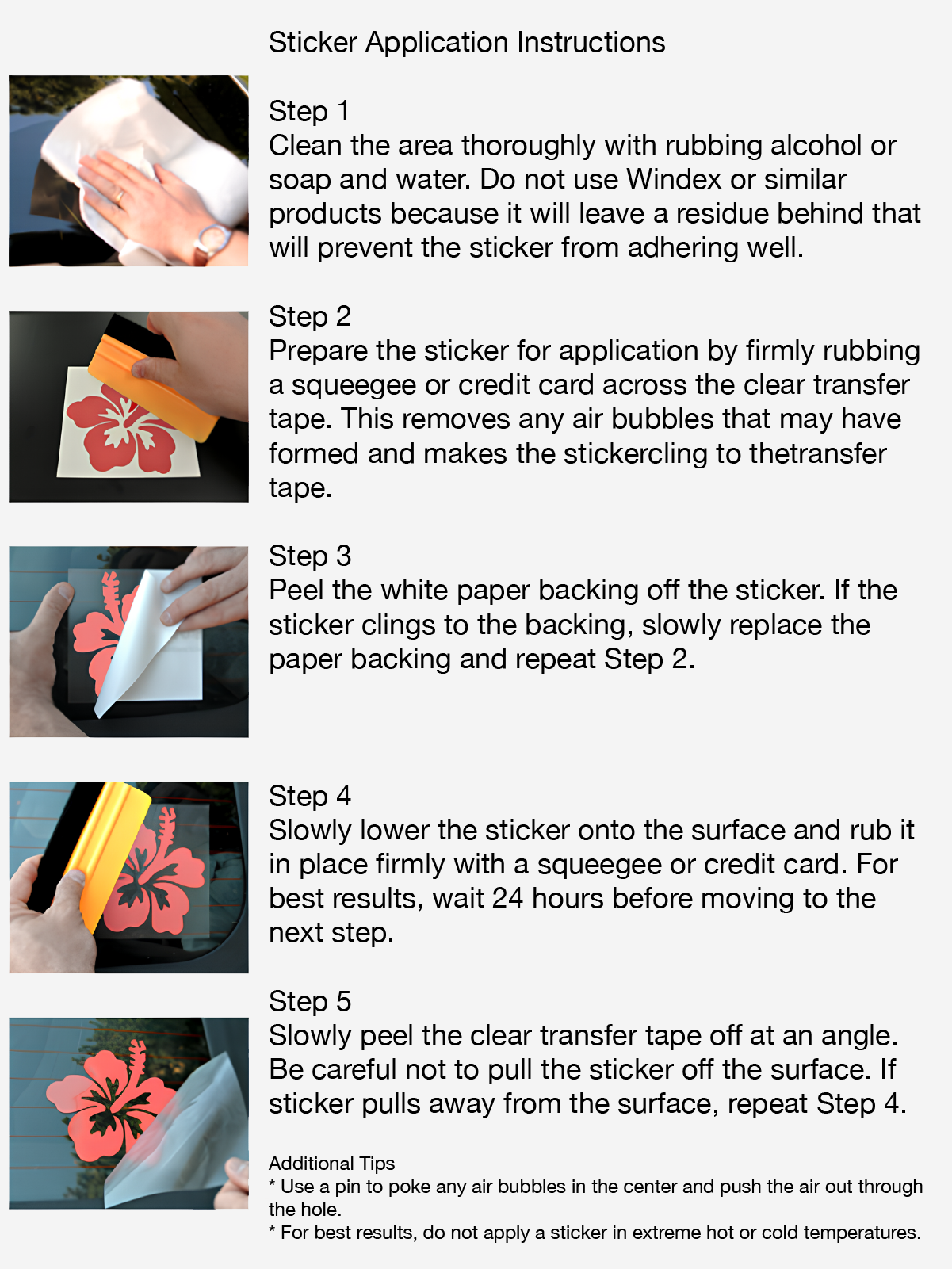 Sticker Application Instructions

Step 1
Clean the area thoroughly with rubbing alcohol or soap and water. Do not use Windex or similar products because it will leave a residue behind that will prevent the sticker from adhering well.

Step 2
Prepare the sticker for application by firmly rubbing a squeegee or credit card across the clear transfer tape. This removes any air bubbles that may have formed and makes the stickercling to thetransfer tape.

Step 3
Peel the white paper backing off the sticker. If the sticker clings to the backing, slowly replace the paper backing and repeat Step 2.

Step 4
Slowly lower the sticker onto the surface and rub it in place firmly with a squeegee or credit card. For best results, wait 24 hours before moving to the next step.

Step 5
Slowly peel the clear transfer tape off at an angle. Be careful not to pull the sticker off the surface. If sticker pulls away from the surface, repeat Step 4.

Additional Tips
* Use a pin to poke any air bubbles in the center and push the air out through the hole.
* For best results, do not apply a sticker in extreme hot or cold temperatures.